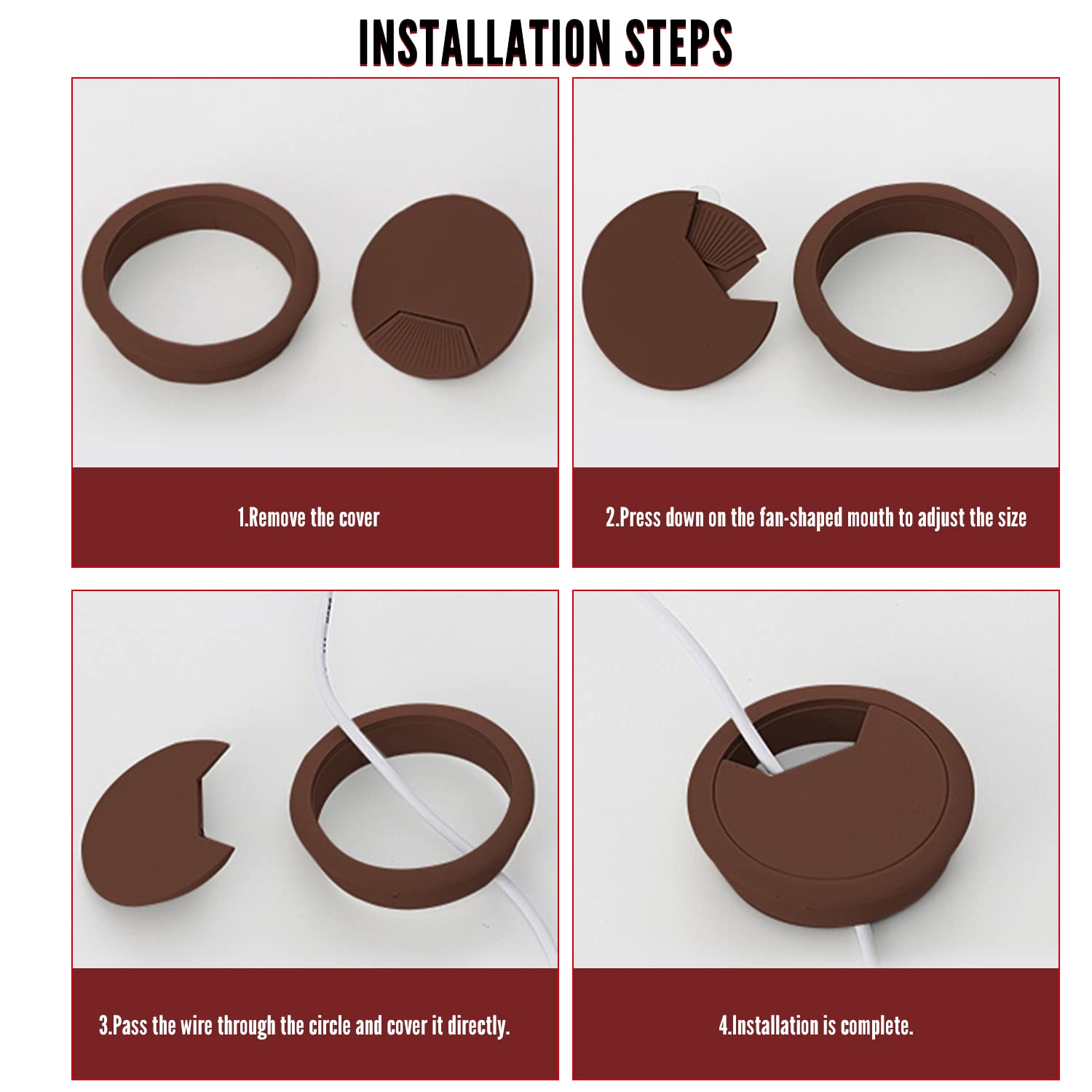 INSTALLATION STEPS

1.Remove the cover

2.Press down on the fan-shaped mouth to adjust the size

3.Pass the wire through the circle and cover it directly.

4.Installation is complete.