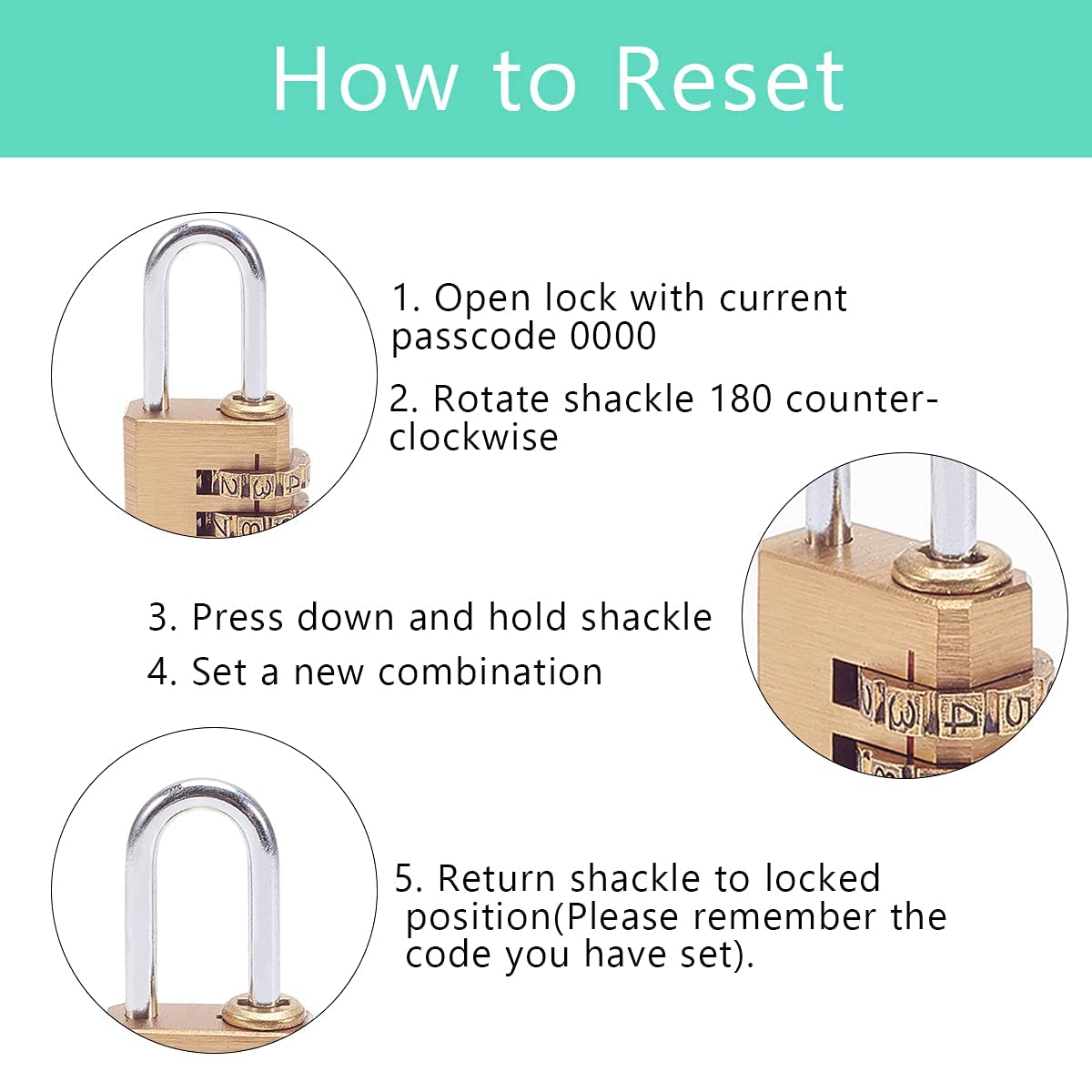 How to Reset

1. Open lock with current passcode 0000

2. Rotate shackle 180 counter-clockwise

3. Press down and hold shackle

4. Set a new combination

5. Return shackle to locked position(Please remember the code you have set).