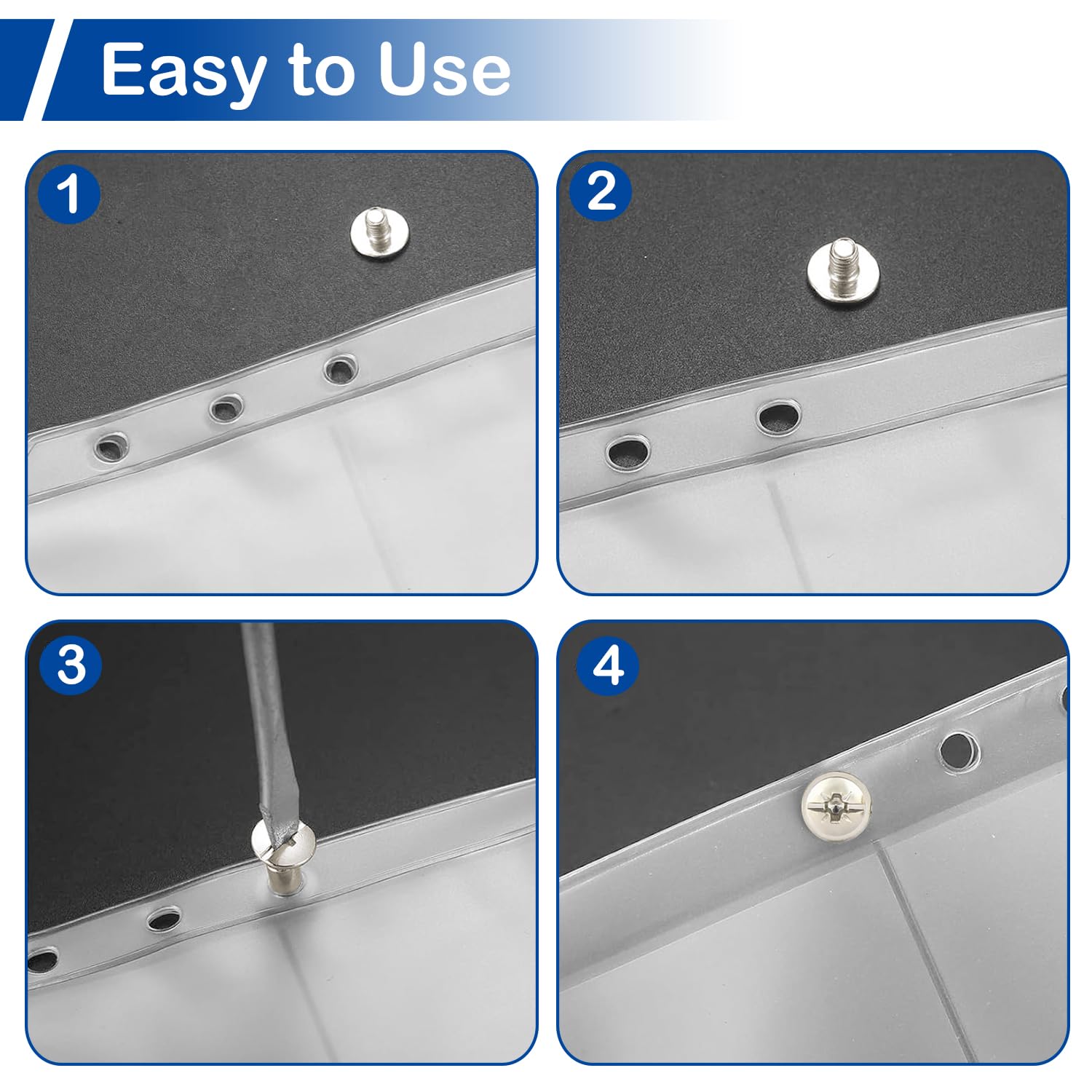 Easy to Use

1

2

3

4