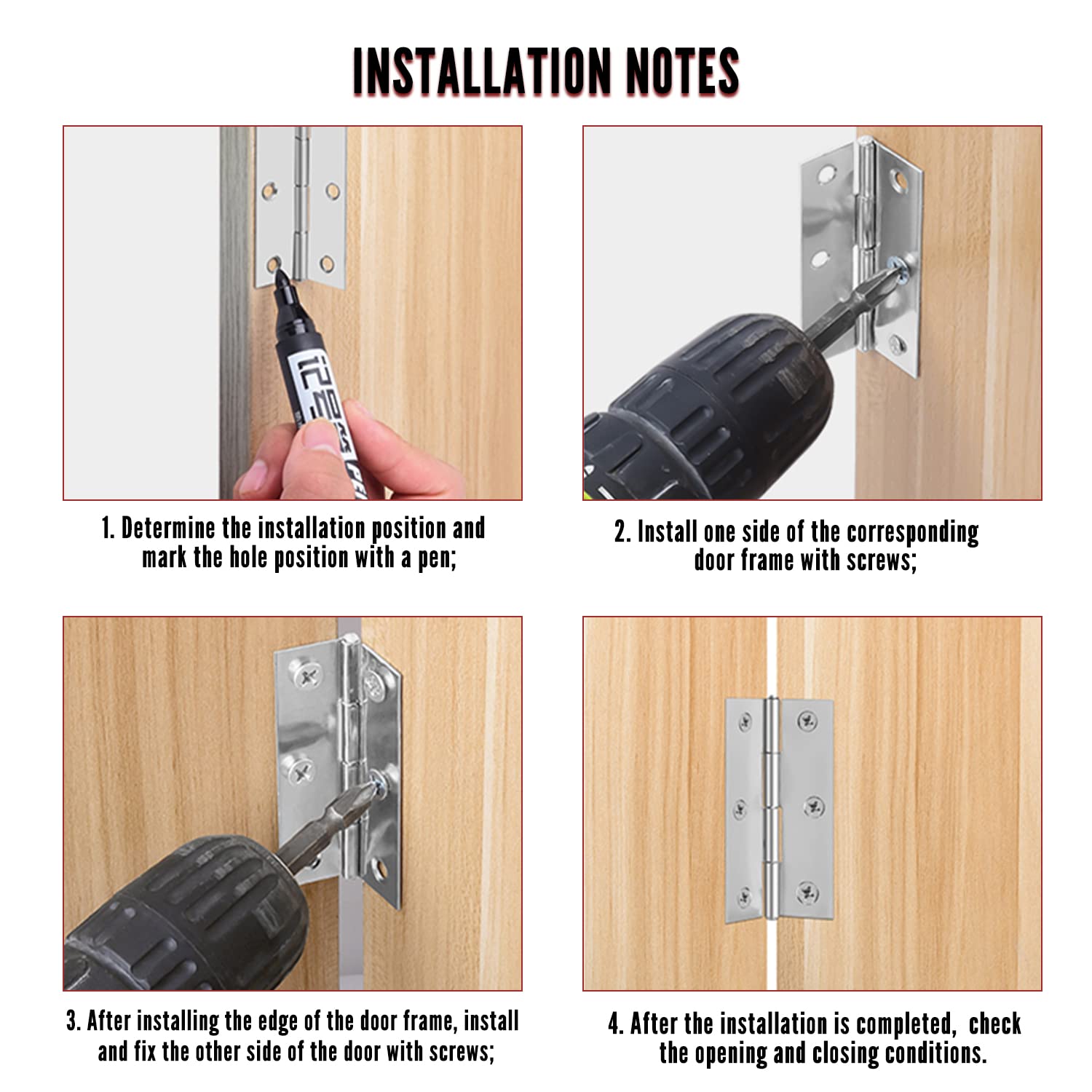 INSTALLATION NOTES

1. Determine the installation position and mark the hole position with a pen;

2. Install one side of the corresponding door frame with screws;

3. After installing the edge of the door frame, install and fix the other side of the door with screws;

4. After the installation is completed, check the opening and closing conditions.