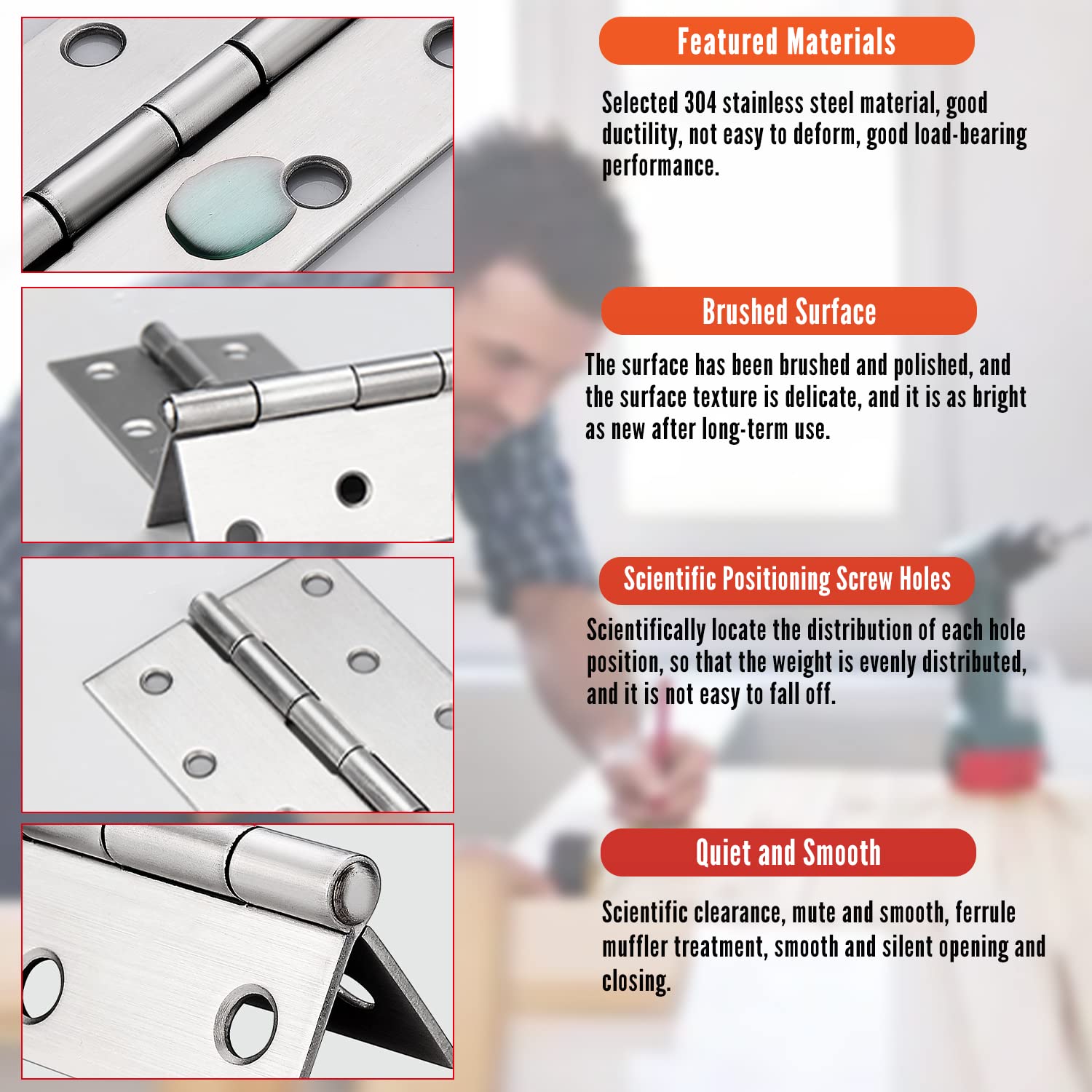 Featured Materials

Selected 304 stainless steel material, good ductility, not easy to deform, good load-bearing performance.

Brushed Surface

The surface has been brushed and polished, and the surface texture is delicate, and it is as bright as new after long-term use.

Scientific Positioning Screw Holes

Scientifically locate the distribution of each hole position, so that the weight is evenly distributed, and it is not easy to fall off.

Quiet and Smooth

Scientific clearance, mute and smooth, ferrule muffler treatment, smooth and silent opening and closing.