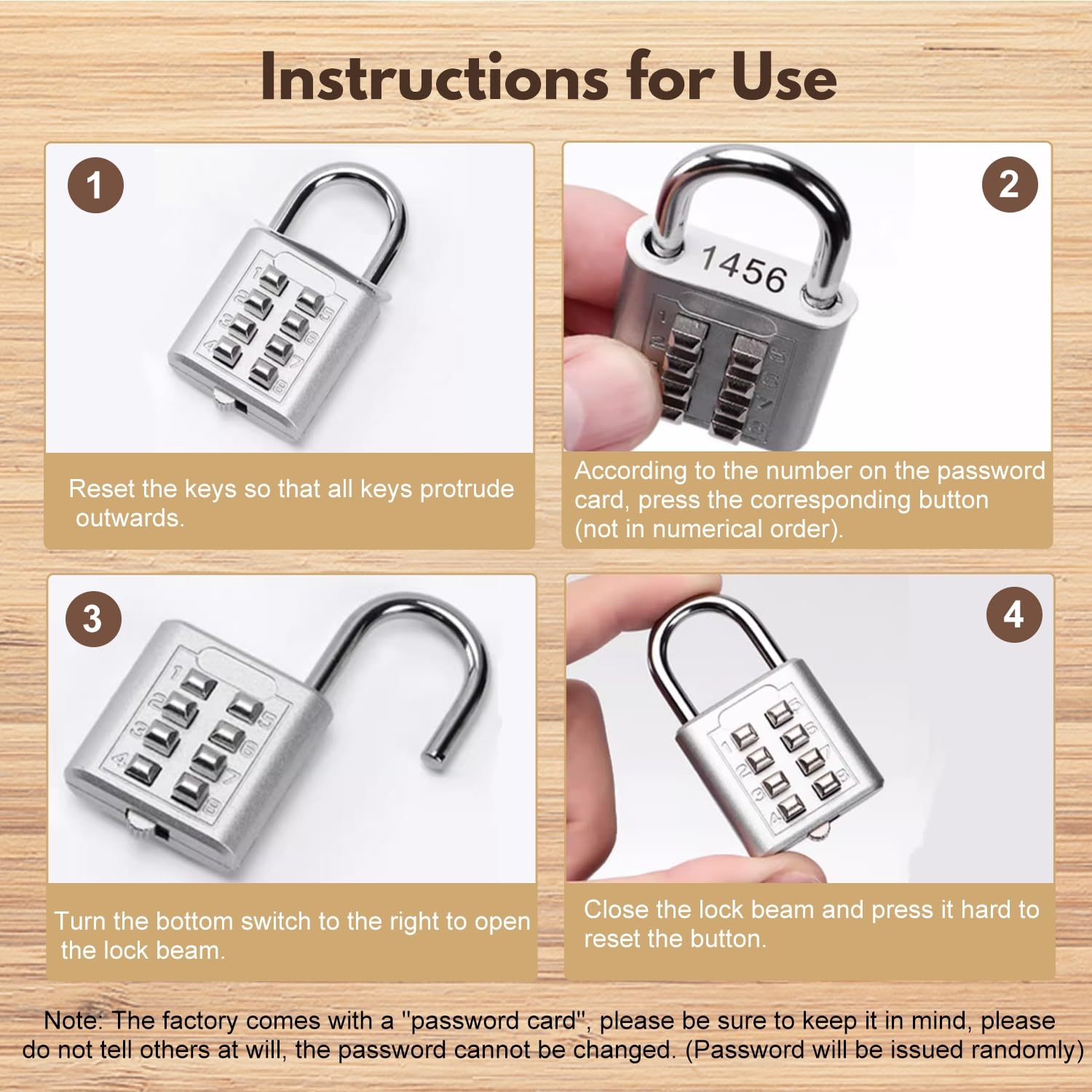 Instructions for Use

1

Reset the keys so that all keys protrude outwards.

2

1456

According to the number on the password card, press the corresponding button (not in numerical order).

3

Turn the bottom switch to the right to open the lock beam.

4

Close the lock beam and press it hard to reset the button.

Note: The factory comes with a "password card", please be sure to keep it in mind, please do not tell others at will, the password cannot be changed. (Password will be issued randomly)