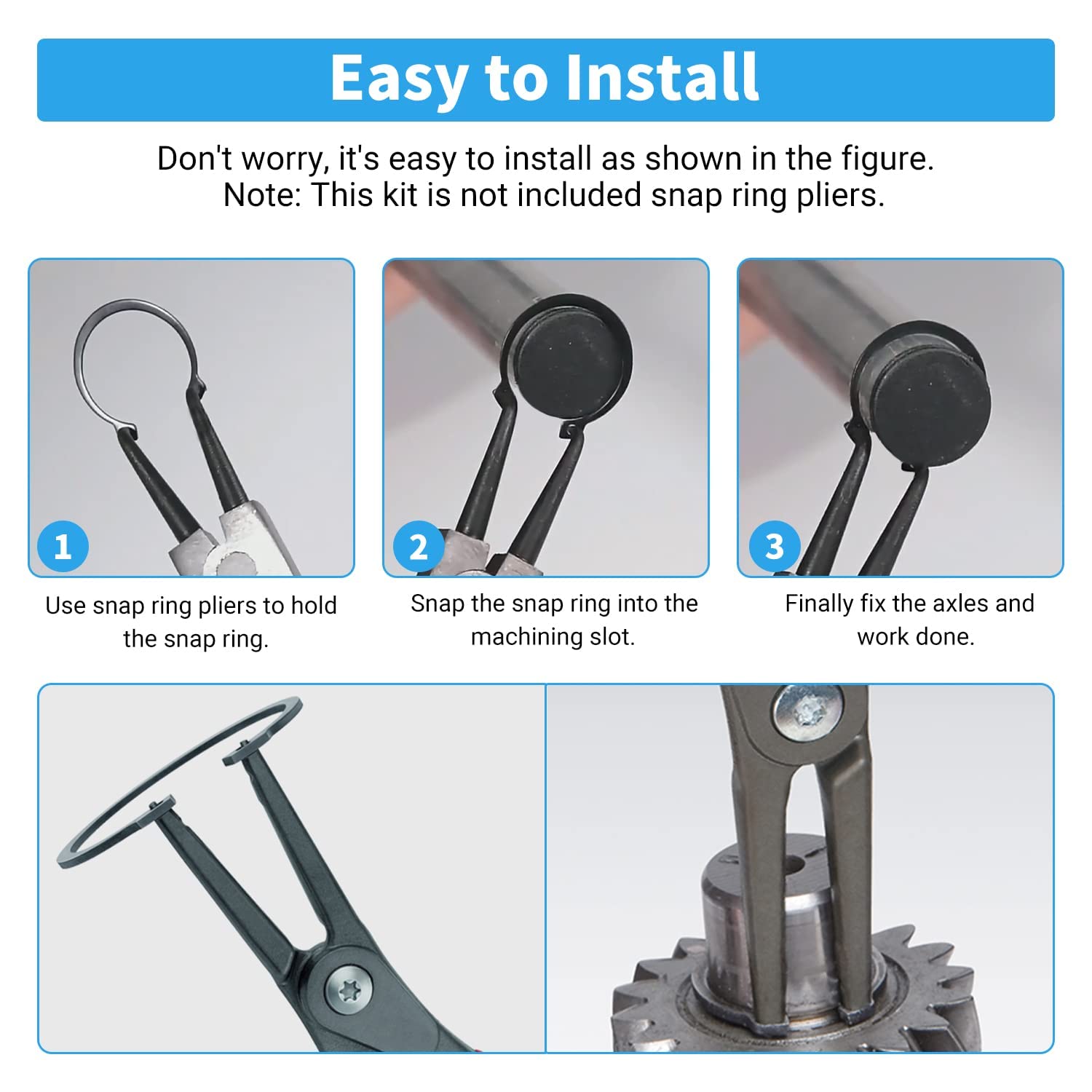 Easy to Install

Don't worry, it's easy to install as shown in the figure.
Note: This kit is not included snap ring pliers.

1
Use snap ring pliers to hold the snap ring.

2
Snap the snap ring into the machining slot.

3
Finally fix the axles and work done.