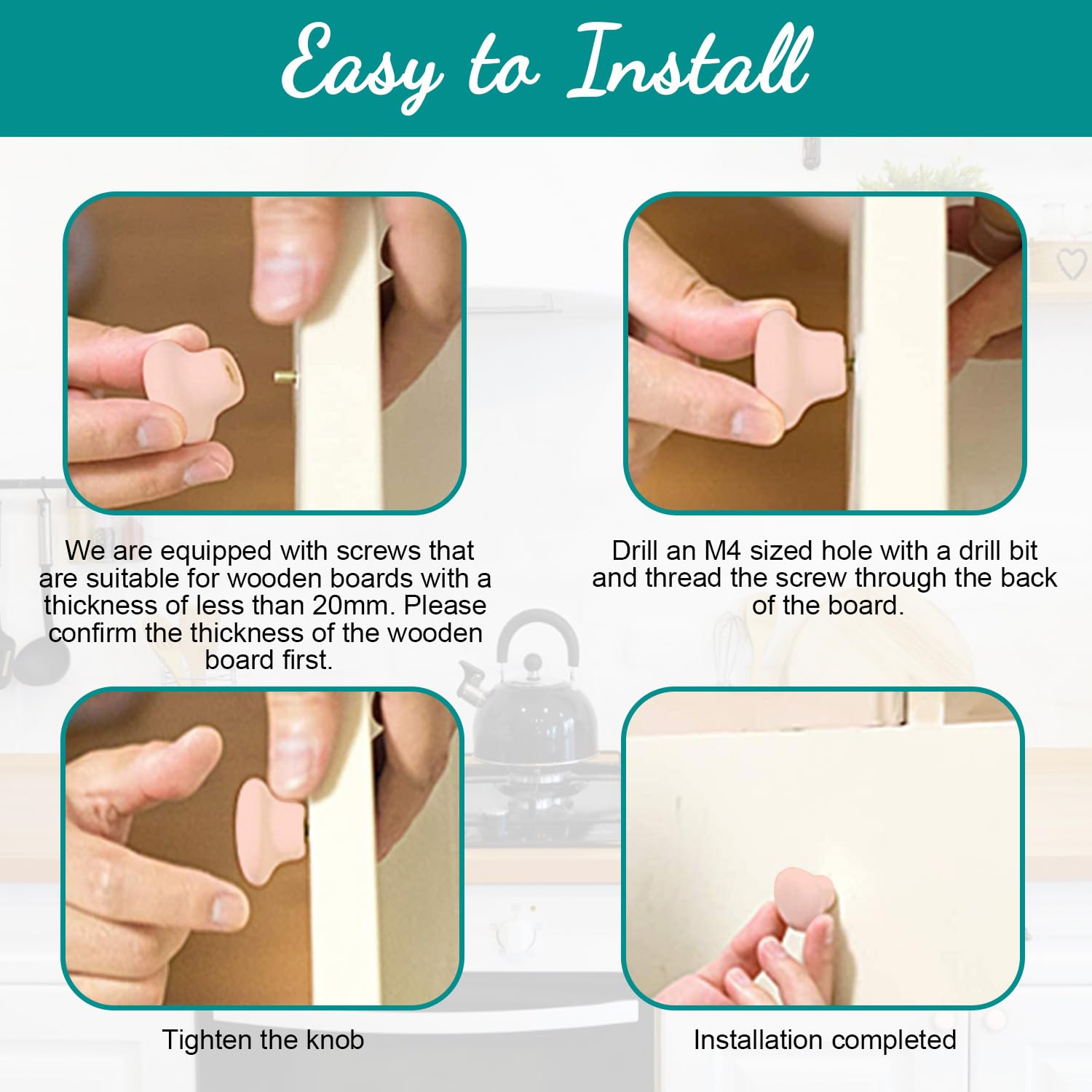 Easy to Install

We are equipped with screws that are suitable for wooden boards with a thickness of less than 20mm. Please confirm the thickness of the wooden board first.

Drill an M4 sized hole with a drill bit and thread the screw through the back of the board.

Tighten the knob

Installation completed